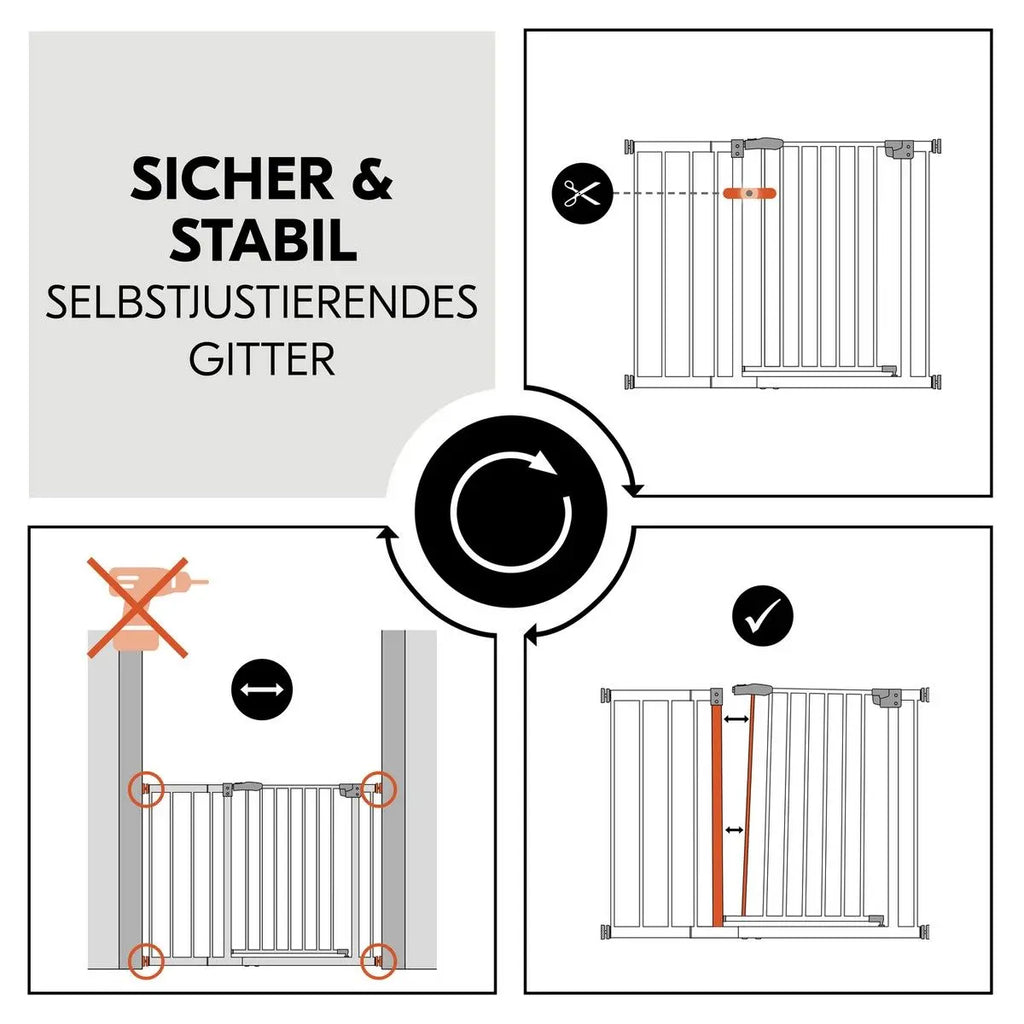 SICHER &
STABIL
SELBSTJUSTIERENDES
GITTER